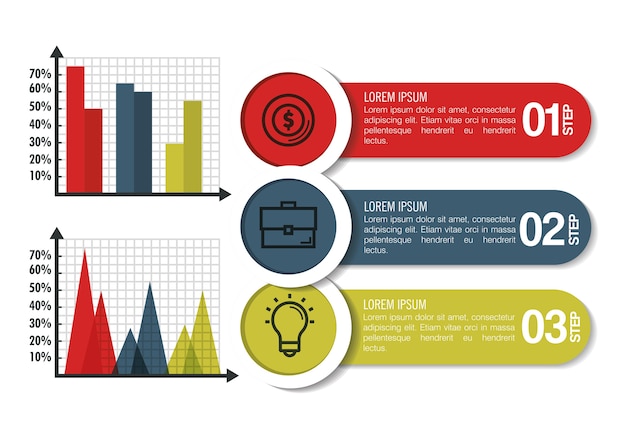 70%
60%
50%
40%
30%
20%
10%

70%
60%
50%
40%
30%
20%
10%

$

LOREM IPSUM
Lorem ipsum dolor sit amet, consectetur adipiscing elit. Etiam vitae orci in massa pellentesque hendrerit eu hendrerit lectus.

01 STEP

LOREM IPSUM
Lorem ipsum dolor sit amet, consectetur adipiscing elit. Etiam vitae orci in massa pellentesque hendrerit eu hendrerit lectus.

02 STEP

LOREM IPSUM
Lorem ipsum dolor sit amet, consectetur adipiscing elit. Etiam vitae orci in massa pellentesque hendrerit eu hendrerit lectus.

03 STEP