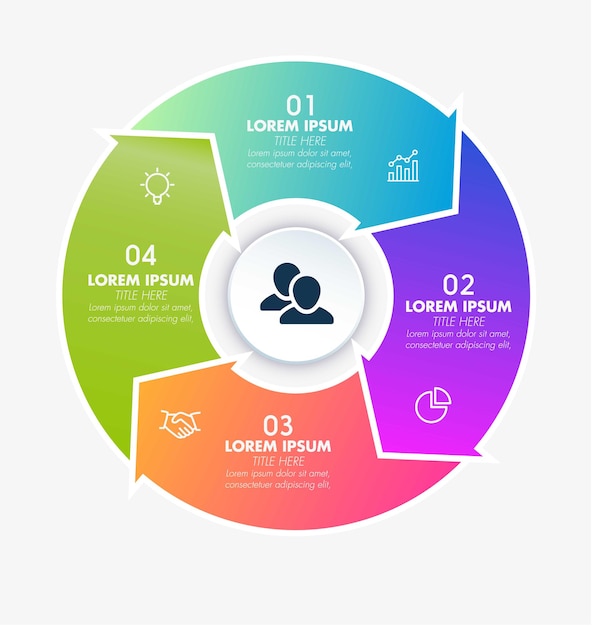 01
LOREM IPSUM
TITLE HERE
Lorem ipsum dolor sit amet, consectetuer adipiscing elit,

02
LOREM IPSUM
TITLE HERE
Lorem ipsum dolor sit amet, consectetuer adipiscing elit,

03
LOREM IPSUM
TITLE HERE
Lorem ipsum dolor sit amet, consectetuer adipiscing elit,

04
LOREM IPSUM
TITLE HERE
Lorem ipsum dolor sit amet, consectetuer adipiscing elit,