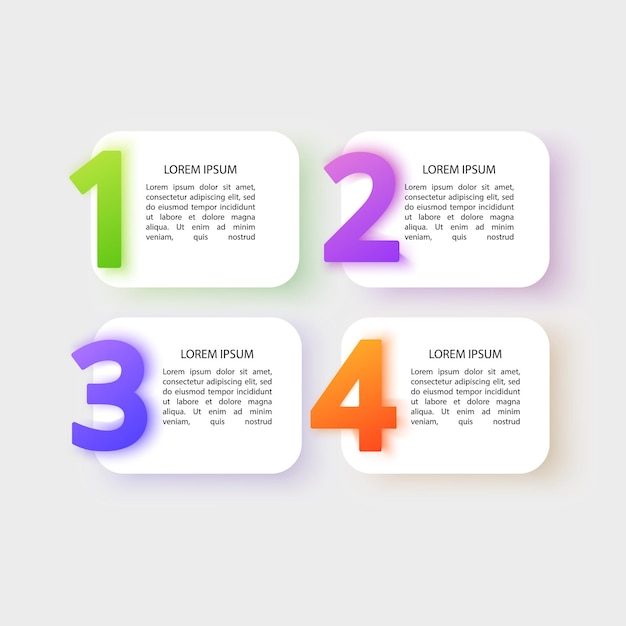 1

LOREM IPSUM

Lorem ipsum dolor sit amet, consectetur adipiscing elit, sed do eiusmod tempor incididunt ut labore et dolore magna aliqua. Ut enim ad minim veniam, quis nostrud

2

LOREM IPSUM

Lorem ipsum dolor sit amet, consectetur adipiscing elit, sed do eiusmod tempor incididunt ut labore et dolore magna aliqua. Ut enim ad minim veniam, quis nostrud

3

LOREM IPSUM

Lorem ipsum dolor sit amet, consectetur adipiscing elit, sed do eiusmod tempor incididunt ut labore et dolore magna aliqua. Ut enim ad minim veniam, quis nostrud

4

LOREM IPSUM

Lorem ipsum dolor sit amet, consectetur adipiscing elit, sed do eiusmod tempor incididunt ut labore et dolore magna aliqua. Ut enim ad minim veniam, quis nostrud