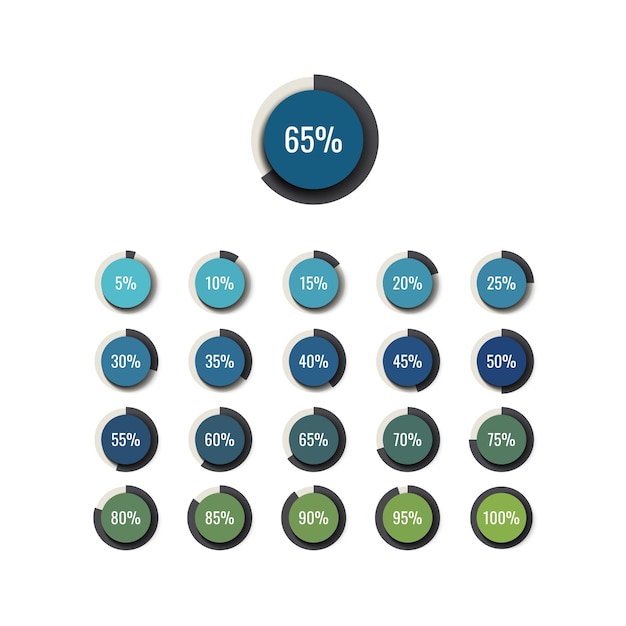 65%

5%
10%
15%
20%
25%

30%
35%
40%
45%
50%

55%
60%
65%
70%
75%

80%
85%
90%
95%
100%