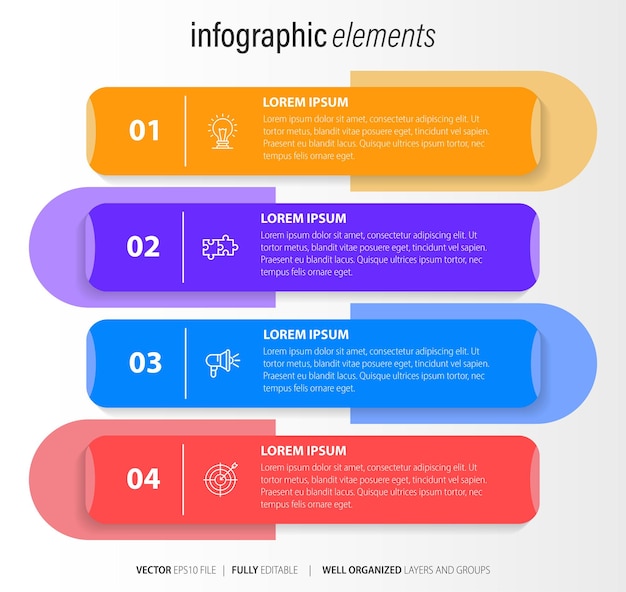 infographic elements

01

LOREM IPSUM

Lorem ipsum dolor sit amet, consectetur adipiscing elit. Ut tortor metus, blandit vitae posuere eget, tincidunt vel sapien. Praesent eu blandit lacus. Quisque ultrices ipsum tortor, nec tempus felis ornare eget.

02

LOREM IPSUM

Lorem ipsum dolor sit amet, consectetur adipiscing elit. Ut tortor metus, blandit vitae posuere eget, tincidunt vel sapien. Praesent eu blandit lacus. Quisque ultrices ipsum tortor, nec tempus felis ornare eget.

03

LOREM IPSUM

Lorem ipsum dolor sit amet, consectetur adipiscing elit. Ut tortor metus, blandit vitae posuere eget, tincidunt vel sapien. Praesent eu blandit lacus. Quisque ultrices ipsum tortor, nec tempus felis ornare eget.

04

LOREM IPSUM

Lorem ipsum dolor sit amet, consectetur adipiscing elit. Ut tortor metus, blandit vitae posuere eget, tincidunt vel sapien. Praesent eu blandit lacus. Quisque ultrices ipsum tortor, nec tempus felis ornare eget.

VECTOR EPS10 FILE | FULLY EDITABLE | WELL ORGANIZED LAYERS AND GROUPS