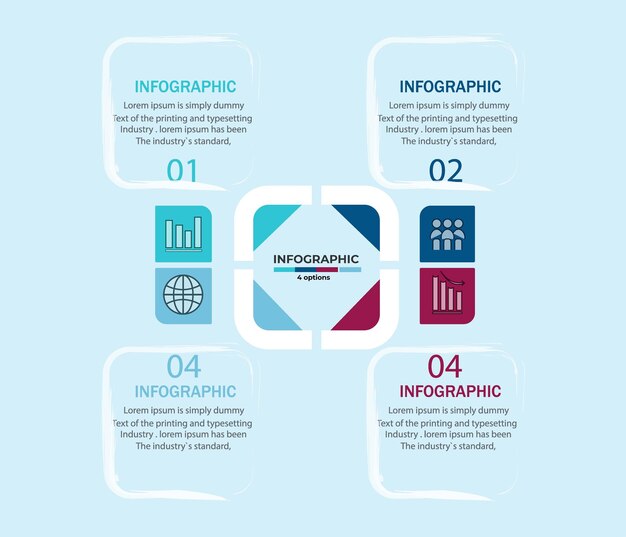 INFOGRAPHIC
Lorem ipsum is simply dummy Text of the printing and typesetting Industry . lorem ipsum has been The industry`s standard,

01

INFOGRAPHIC
Lorem ipsum is simply dummy Text of the printing and typesetting Industry . lorem ipsum has been The industry`s standard,

02

INFOGRAPHIC
4 options

04
INFOGRAPHIC
Lorem ipsum is simply dummy Text of the printing and typesetting Industry . lorem ipsum has been The industry`s standard,

04
INFOGRAPHIC
Lorem ipsum is simply dummy Text of the printing and typesetting Industry . lorem ipsum has been The industry`s standard,