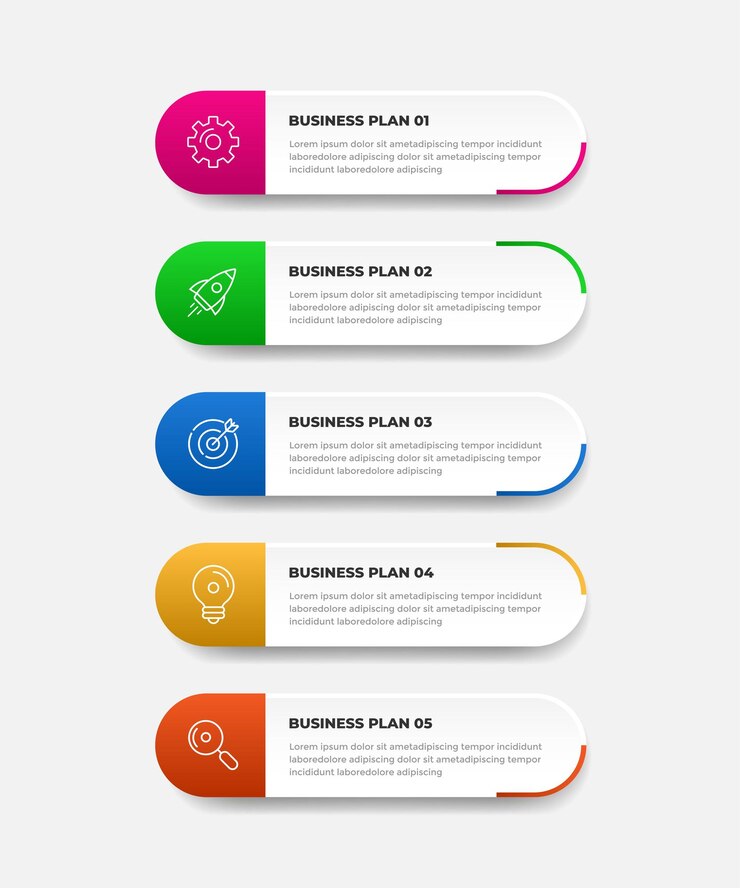 BUSINESS PLAN 01

Lorem ipsum dolor sit ametadipiscing tempor incididunt laboredolore adipiscing dolor sit ametadipiscing tempor incididunt laboredolore adipiscing

BUSINESS PLAN 02

Lorem ipsum dolor sit ametadipiscing tempor incididunt laboredolore adipiscing dolor sit ametadipiscing tempor incididunt laboredolore adipiscing

BUSINESS PLAN 03

Lorem ipsum dolor sit ametadipiscing tempor incididunt laboredolore adipiscing dolor sit ametadipiscing tempor incididunt laboredolore adipiscing

BUSINESS PLAN 04

Lorem ipsum dolor sit ametadipiscing tempor incididunt laboredolore adipiscing dolor sit ametadipiscing tempor incididunt laboredolore adipiscing

BUSINESS PLAN 05

Lorem ipsum dolor sit ametadipiscing tempor incididunt laboredolore adipiscing dolor sit ametadipiscing tempor incididunt laboredolore adipiscing