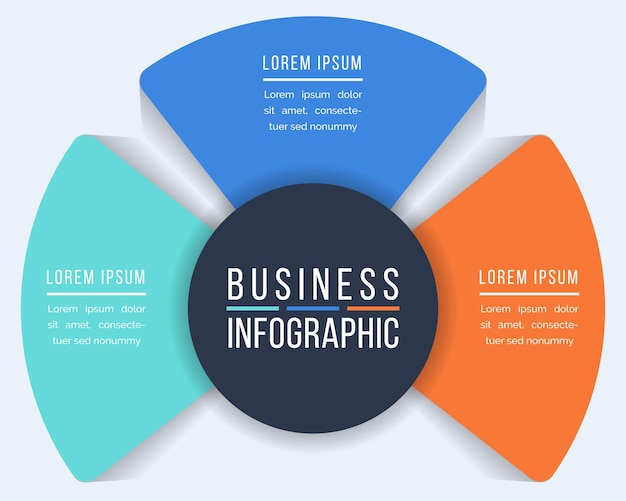 LOREM IPSUM

Lorem ipsum dolor sit amet, consectetuer sed nonummy

LOREM IPSUM

Lorem ipsum dolor sit amet, consectetuer sed nonummy

BUSINESS INFOGRAPHIC

LOREM IPSUM

Lorem ipsum dolor sit amet, consectetuer sed nonummy