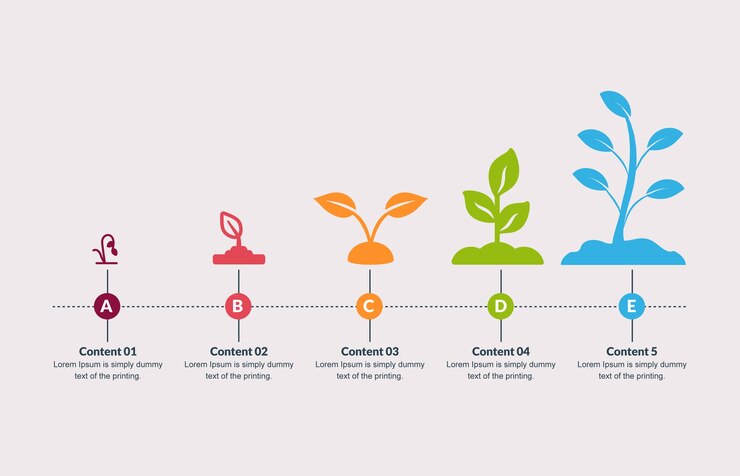 A

Content 01
Lorem Ipsum is simply dummy text of the printing.

B

Content 02
Lorem Ipsum is simply dummy text of the printing.

C

Content 03
Lorem Ipsum is simply dummy text of the printing.

D

Content 04
Lorem Ipsum is simply dummy text of the printing.

E

Content 5
Lorem Ipsum is simply dummy text of the printing.