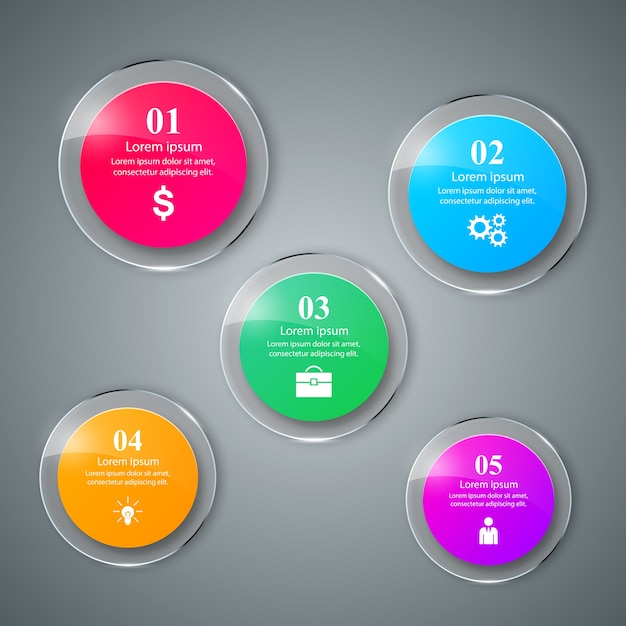 01
Lorem ipsum
Lorem ipsum dolor sit amet, consectetur adipiscing elit.
$

02
Lorem ipsum
Lorem ipsum dolor sit amet, consectetur adipiscing elit.

03
Lorem ipsum
Lorem ipsum dolor sit amet, consectetur adipiscing elit.

04
Lorem ipsum
Lorem ipsum dolor sit amet, consectetur adipiscing elit.

05
Lorem ipsum
Lorem ipsum dolor sit amet, consectetur adipiscing elit.