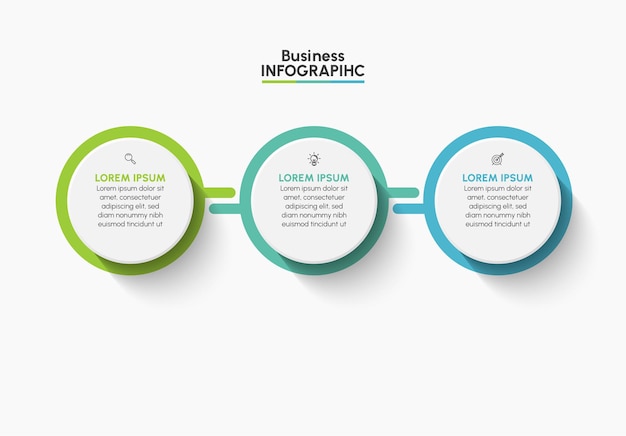 Business
INFOGRAPIHC

LOREM IPSUM
Lorem ipsum dolor sit amet, consectetuer adipiscing elit, sed diam nonummy nibh euismod tincidunt ut

LOREM IPSUM
Lorem ipsum dolor sit amet, consectetuer adipiscing elit, sed diam nonummy nibh euismod tincidunt ut

LOREM IPSUM
Lorem ipsum dolor sit amet, consectetuer adipiscing elit, sed diam nonummy nibh euismod tincidunt ut