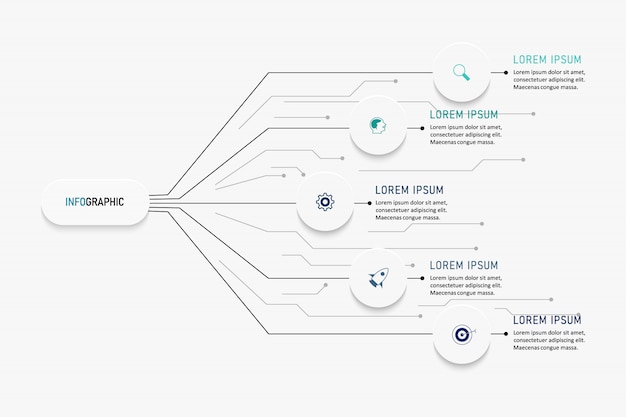 INFOGRAPHIC

LOREM IPSUM
Lorem ipsum dolor sit amet, consectetuer adipiscing elit. Maecenas congue massa.

LOREM IPSUM
Lorem ipsum dolor sit amet, consectetuer adipiscing elit. Maecenas congue massa.

LOREM IPSUM
Lorem ipsum dolor sit amet, consectetuer adipiscing elit. Maecenas congue massa.

LOREM IPSUM
Lorem ipsum dolor sit amet, consectetuer adipiscing elit. Maecenas congue massa.

LOREM IPSUM
Lorem ipsum dolor sit amet, consectetuer adipiscing elit. Maecenas congue massa.