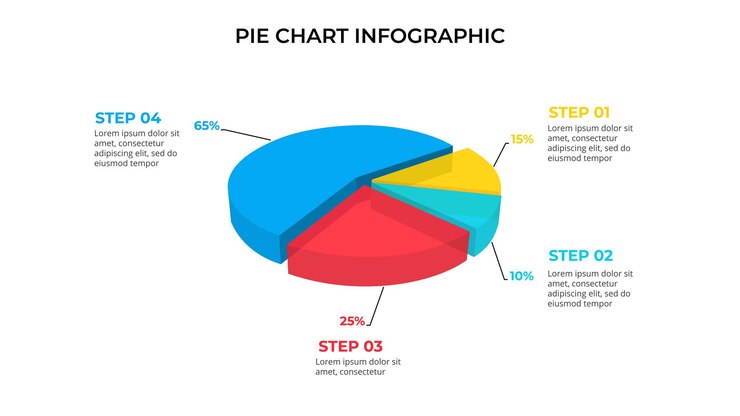 PIE CHART INFOGRAPHIC

STEP 04
Lorem ipsum dolor sit amet, consectetur adipiscing elit, sed do eiusmod tempor

65%

STEP 01
Lorem ipsum dolor sit amet, consectetur adipiscing elit, sed do eiusmod tempor

15%

STEP 02
Lorem ipsum dolor sit amet, consectetur adipiscing elit, sed do eiusmod tempor

10%

25%

STEP 03
Lorem ipsum dolor sit amet, consectetur