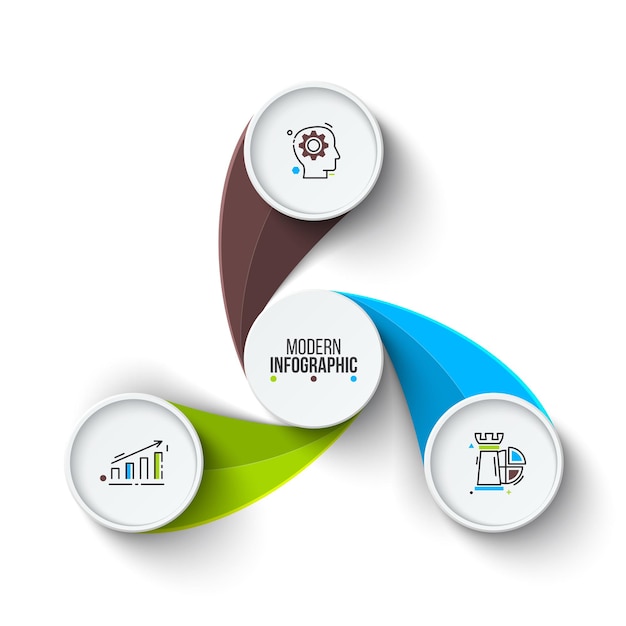 MODERN
INFOGRAPHIC