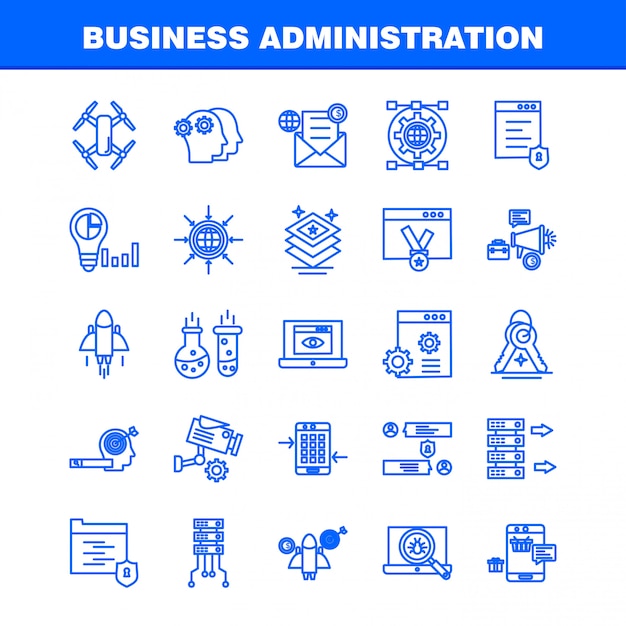 BUSINESS ADMINISTRATION