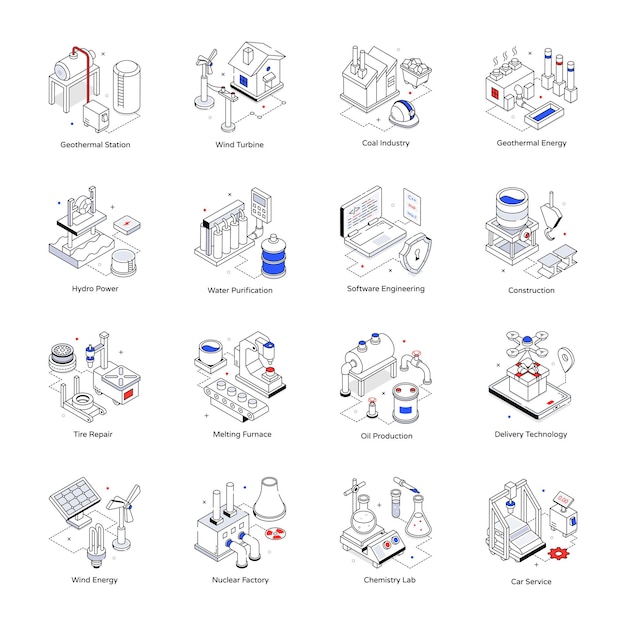 Geothermal Station

Wind Turbine

Coal Industry

Geothermal Energy

Hydro Power

Water Purification

Software Engineering

Construction

Tire Repair

Melting Furnace

Oil Production

Delivery Technology

Wind Energy

Nuclear Factory

Chemistry Lab

Car Service