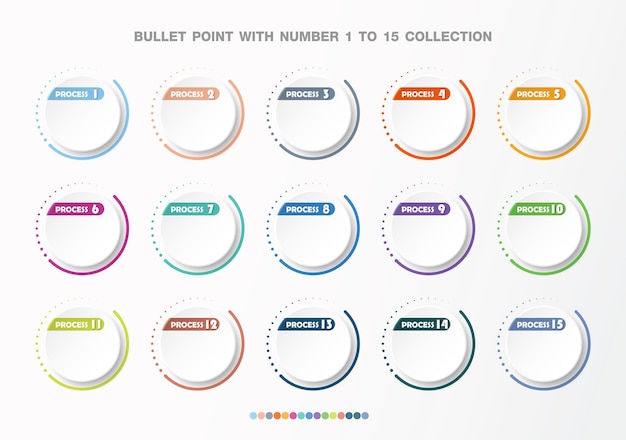 BULLET POINT WITH NUMBER 1 TO 15 COLLECTION

PROCESS 1

PROCESS 2

PROCESS 3

PROCESS 4

PROCESS 5

PROCESS 6

PROCESS 7

PROCESS 8

PROCESS 9

PROCESS 10

PROCESS 11

PROCESS 12

PROCESS 13

PROCESS 14

PROCESS 15