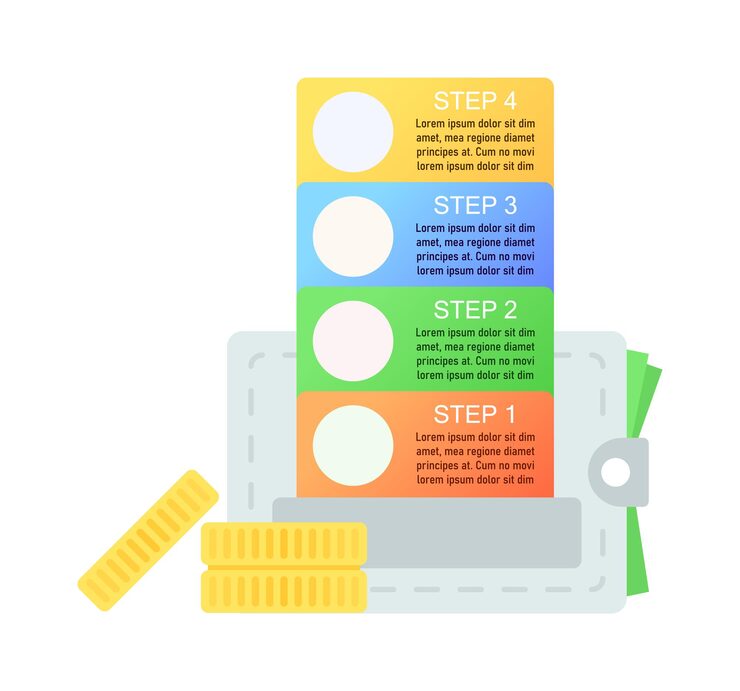 STEP 4
Lorem ipsum dolor sit dim amet, mea regione diamet principes at. Cum no movi lorem ipsum dolor sit dim

STEP 3
Lorem ipsum dolor sit dim amet, mea regione diamet principes at. Cum no movi lorem ipsum dolor sit dim

STEP 2
Lorem ipsum dolor sit dim amet, mea regione diamet principes at. Cum no movi lorem ipsum dolor sit dim

STEP 1
Lorem ipsum dolor sit dim amet, mea regione diamet principes at. Cum no movi lorem ipsum dolor sit dim