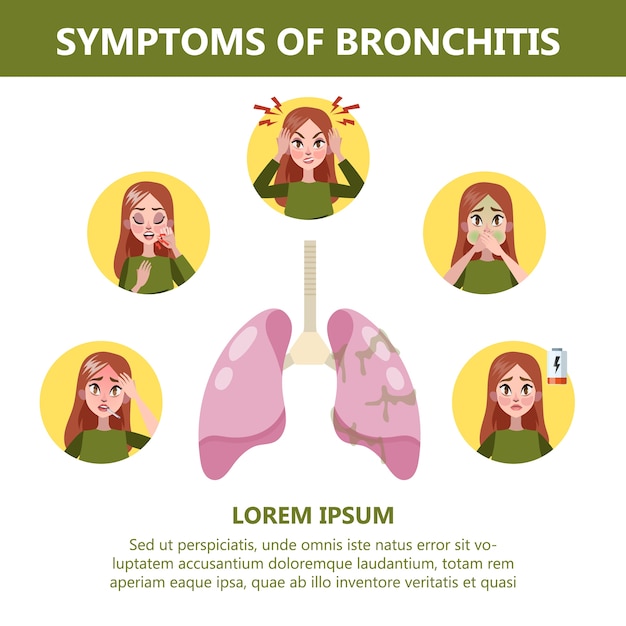 SYMPTOMS OF BRONCHITIS

LOREM IPSUM

Sed ut perspiciatis, unde omnis iste natus error sit voluptatem accusantium doloremque laudantium, totam rem aperiam eaque ipsa, quae ab illo inventore veritatis et quasi