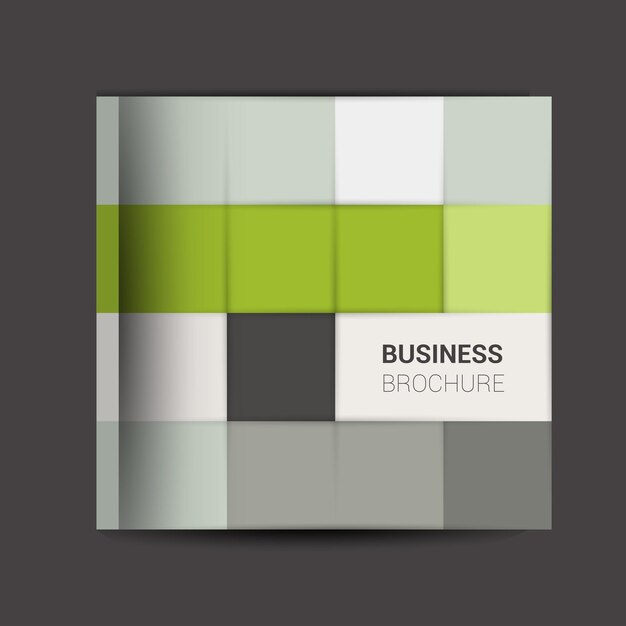 BUSINESS
BROCHURE