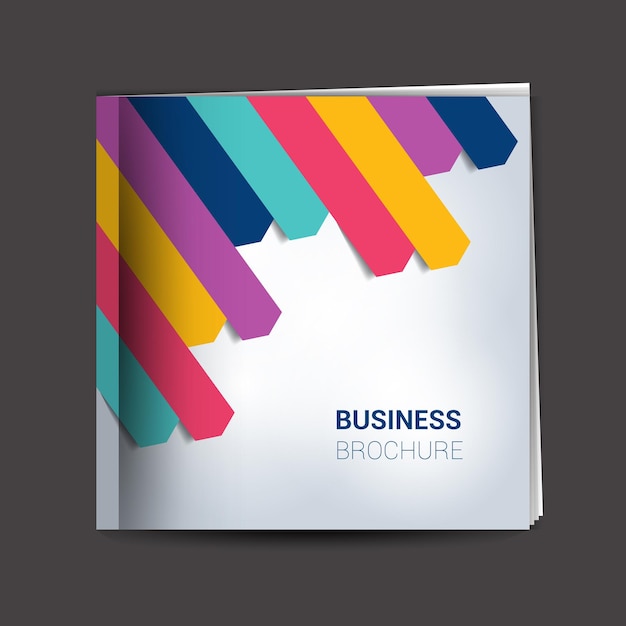 BUSINESS
BROCHURE