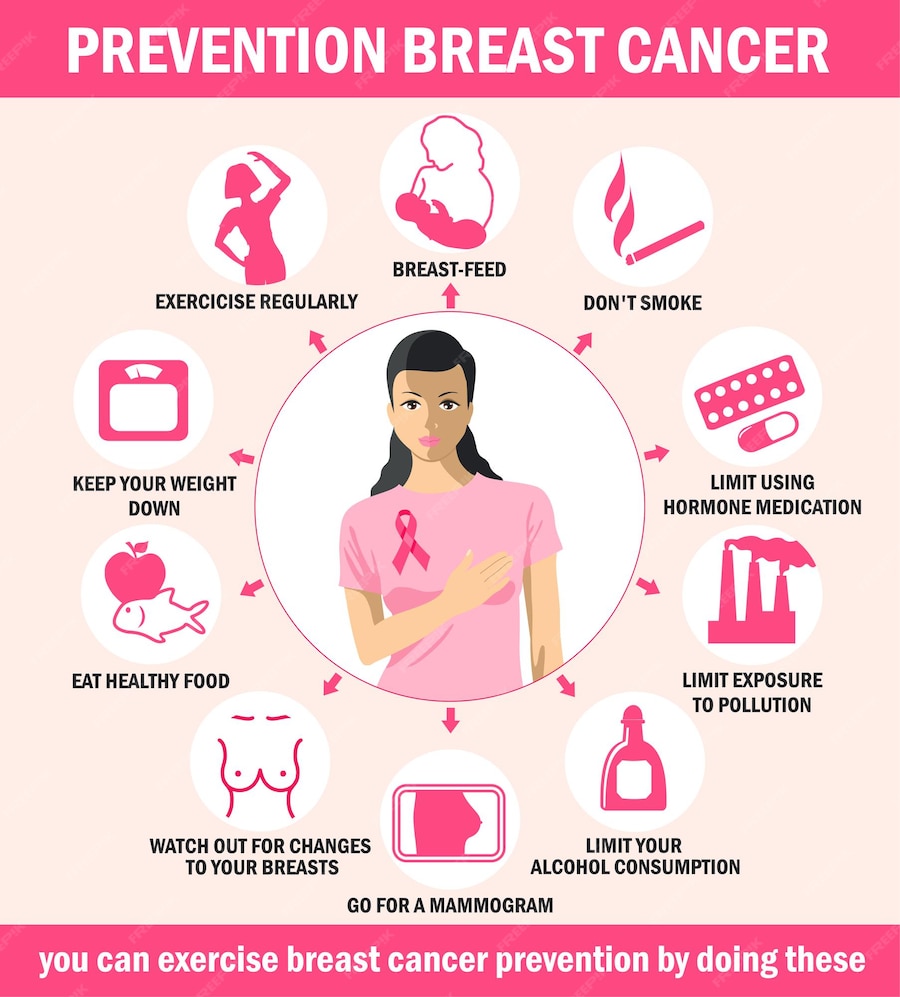 PREVENTION BREAST CANCER

EXERCICISE REGULARLY

BREAST-FEED

DON'T SMOKE

KEEP YOUR WEIGHT DOWN

LIMIT USING HORMONE MEDICATION

EAT HEALTHY FOOD

LIMIT EXPOSURE TO POLLUTION

WATCH OUT FOR CHANGES TO YOUR BREASTS

GO FOR A MAMMOGRAM

LIMIT YOUR ALCOHOL CONSUMPTION

you can exercise breast cancer prevention by doing these