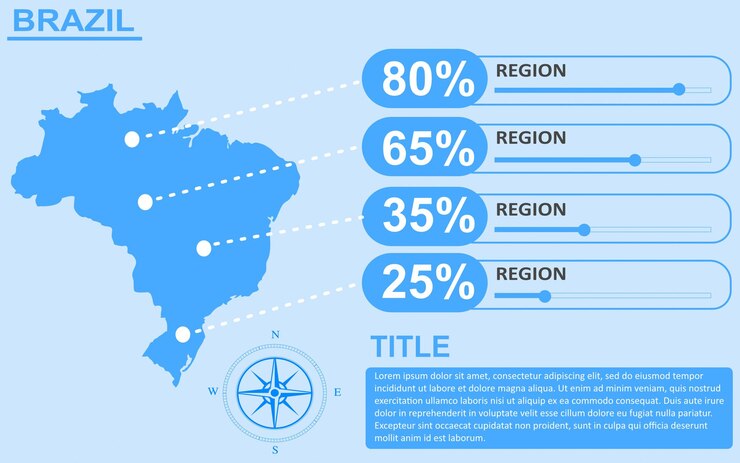 BRAZIL

80%
REGION

65%
REGION

35%
REGION

25%
REGION

N
W
E
S

TITLE

Lorem ipsum dolor sit amet, consectetur adipiscing elit, sed do eiusmod tempor incididunt ut labore et dolore magna aliqua. Ut enim ad minim veniam, quis nostrud exercitation ullamco laboris nisi ut aliquip ex ea commodo consequat. Duis aute irure dolor in reprehenderit in voluptate velit esse cillum dolore eu fugiat nulla pariatur. Excepteur sint occaecat cupidatat non proident, sunt in culpa qui officia deserunt mollit anim id est laborum.