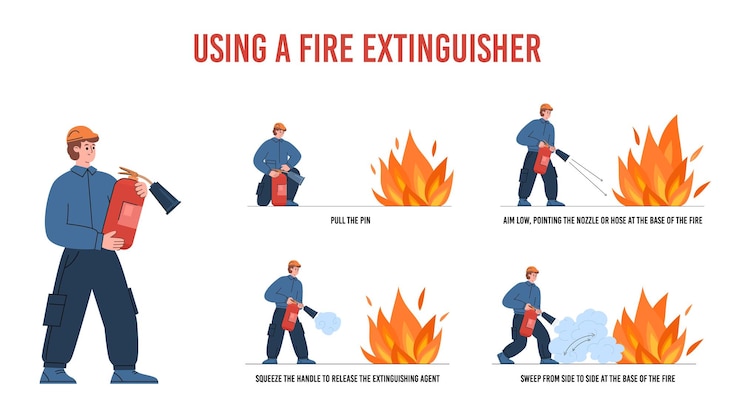 USING A FIRE EXTINGUISHER

PULL THE PIN

AIM LOW, POINTING THE NOZZLE OR HOSE AT THE BASE OF THE FIRE

SQUEEZE THE HANDLE TO RELEASE THE EXTINGUISHING AGENT

SWEEP FROM SIDE TO SIDE AT THE BASE OF THE FIRE