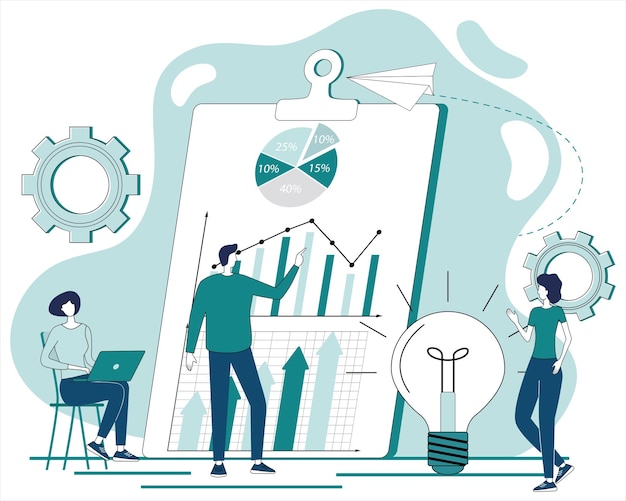 25%
10%
10%
15%
40%