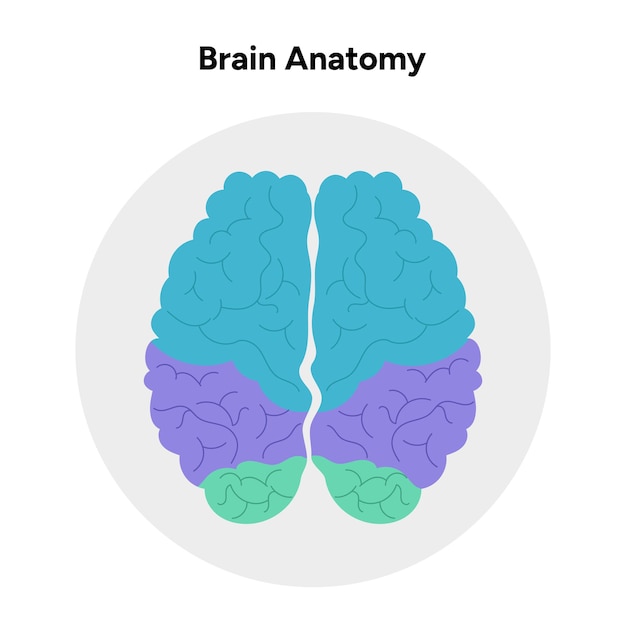 Brain Anatomy