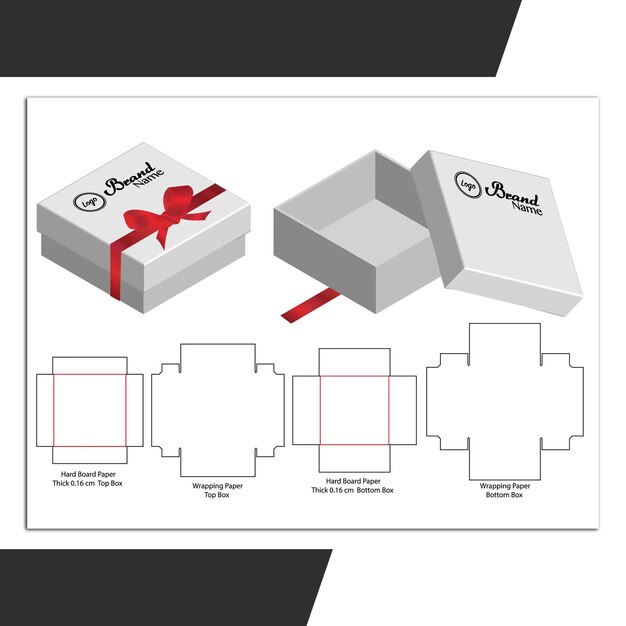 Logo
Brand
Name

Logo
Brand
Name

Hard Board Paper
Thick 0.16 cm Top Box

Wrapping Paper
Top Box

Hard Board Paper
Thick 0.16 cm Bottom Box

Wrapping Paper
Bottom Box