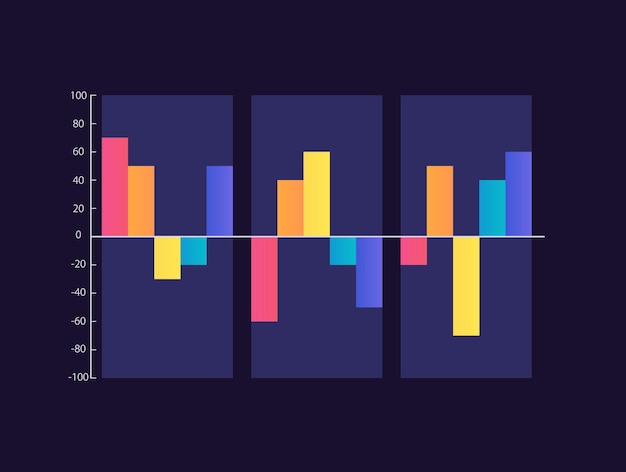 100
80
60
40
20
0
-20
-40
-60
-80
-100