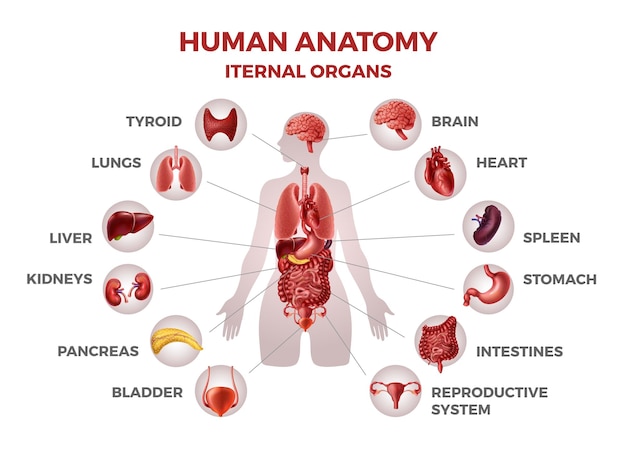 HUMAN ANATOMY
ITERNAL ORGANS

TYROID

LUNGS

LIVER

KIDNEYS

PANCREAS

BLADDER

BRAIN

HEART

SPLEEN

STOMACH

INTESTINES

REPRODUCTIVE SYSTEM