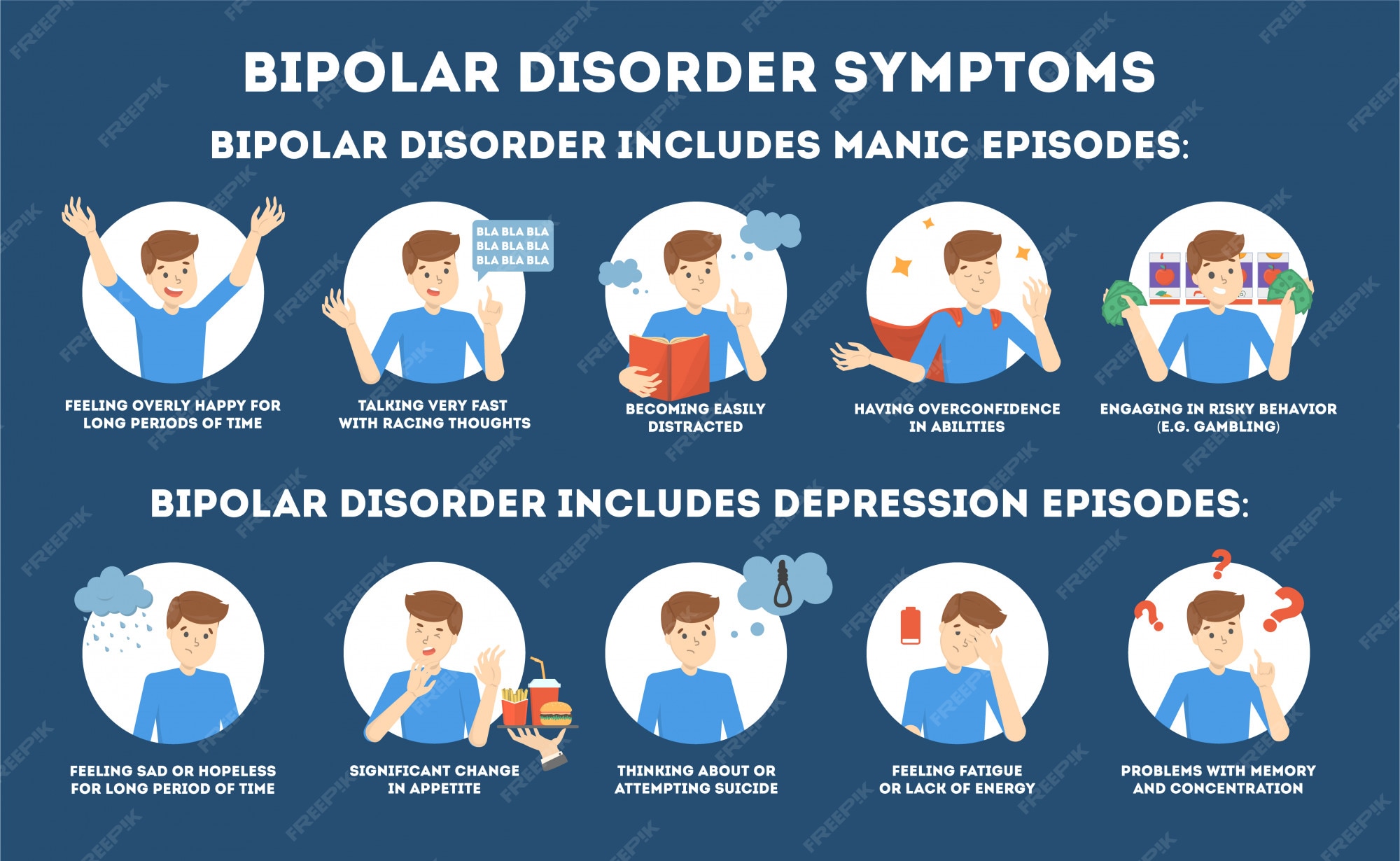 BIPOLAR DISORDER SYMPTOMS

BIPOLAR DISORDER INCLUDES MANIC EPISODES:

BLA BLA BLA
BLA BLA BLA
BLA BLA BLA

FEELING OVERLY HAPPY FOR LONG PERIODS OF TIME

TALKING VERY FAST WITH RACING THOUGHTS

BECOMING EASILY DISTRACTED

HAVING OVERCONFIDENCE IN ABILITIES

ENGAGING IN RISKY BEHAVIOR (E.G. GAMBLING)

BIPOLAR DISORDER INCLUDES DEPRESSION EPISODES:

FEELING SAD OR HOPELESS FOR LONG PERIOD OF TIME

SIGNIFICANT CHANGE IN APPETITE

THINKING ABOUT OR ATTEMPTING SUICIDE

FEELING FATIGUE OR LACK OF ENERGY

PROBLEMS WITH MEMORY AND CONCENTRATION

FREEPIK