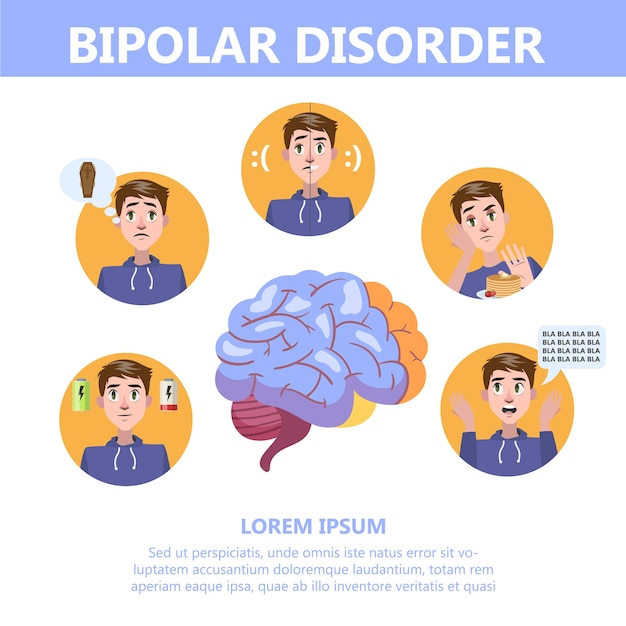 BIPOLAR DISORDER

:( :)

BLA BLA BLA BLA
BLA BLA BLA BLA
BLA BLA BLA BLA
BLA BLA BLA BLA

LOREM IPSUM

Sed ut perspiciatis, unde omnis iste natus error sit voluptatem accusantium doloremque laudantium, totam rem aperiam eaque ipsa, quae ab illo inventore veritatis et quasi