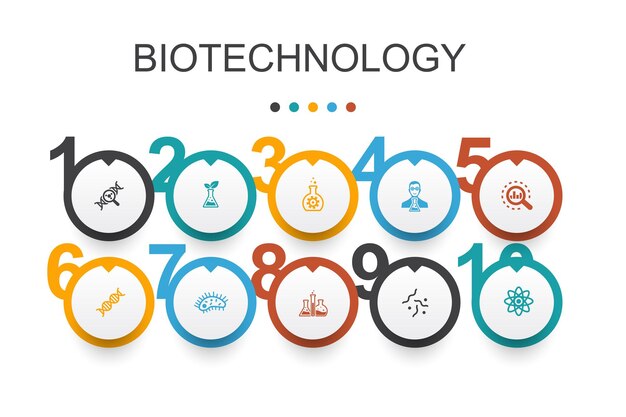 BIOTECHNOLOGY

1
2
3
4
5
6
7
8
9
10