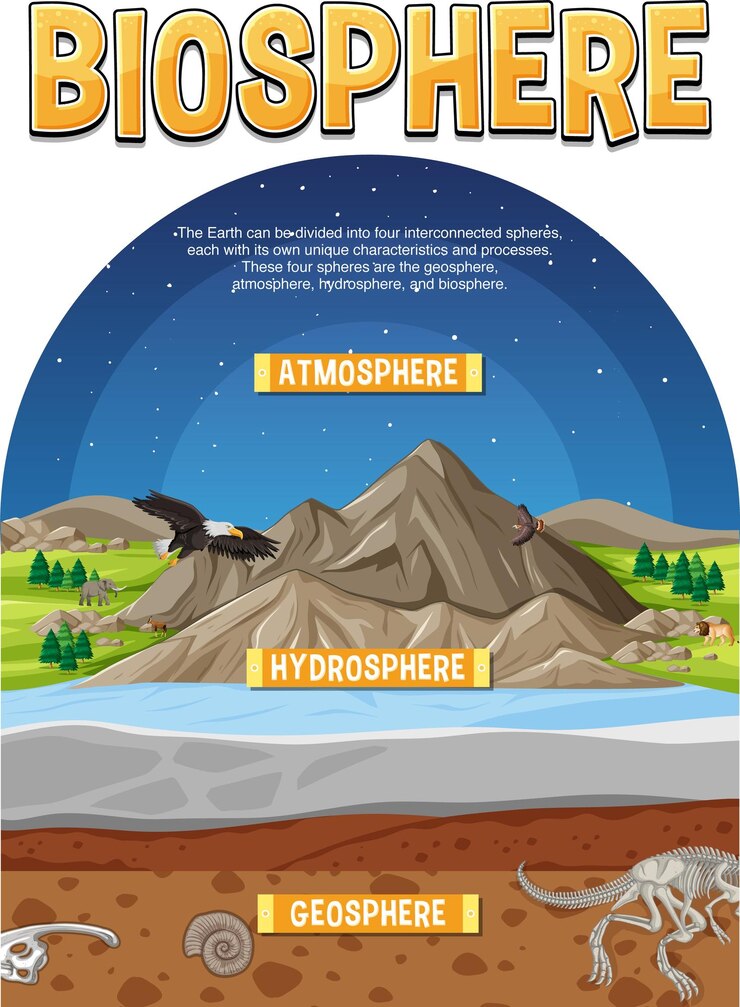 BIOSPHERE

The Earth can be divided into four interconnected spheres, each with its own unique characteristics and processes. These four spheres are the geosphere, atmosphere, hydrosphere, and biosphere.

ATMOSPHERE

HYDROSPHERE

GEOSPHERE