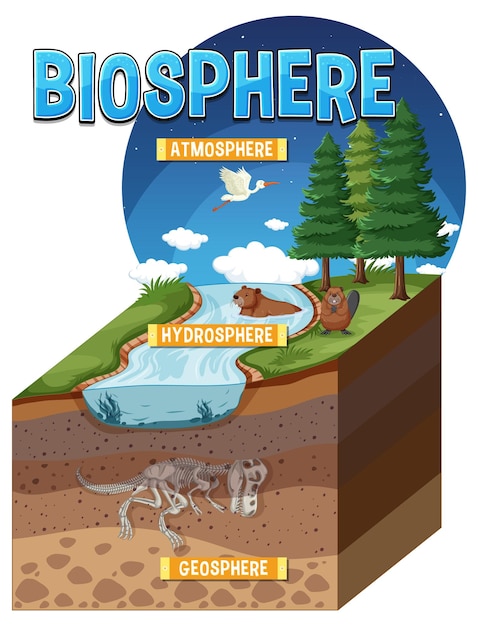 BIOSPHERE

ATMOSPHERE

HYDROSPHERE

GEOSPHERE