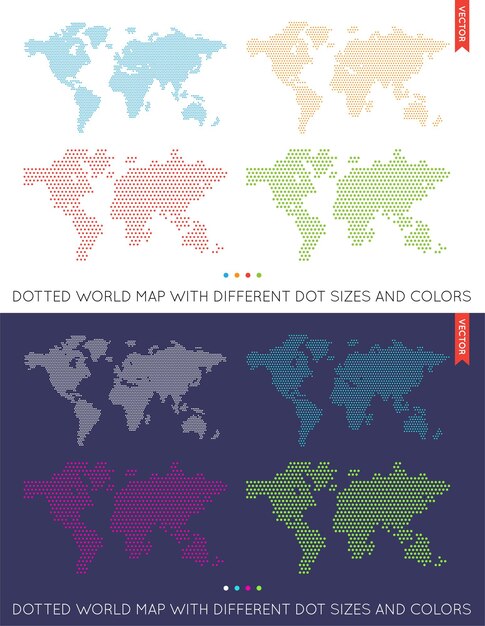 VECTOR

DOTTED WORLD MAP WITH DIFFERENT DOT SIZES AND COLORS

VECTOR

DOTTED WORLD MAP WITH DIFFERENT DOT SIZES AND COLORS