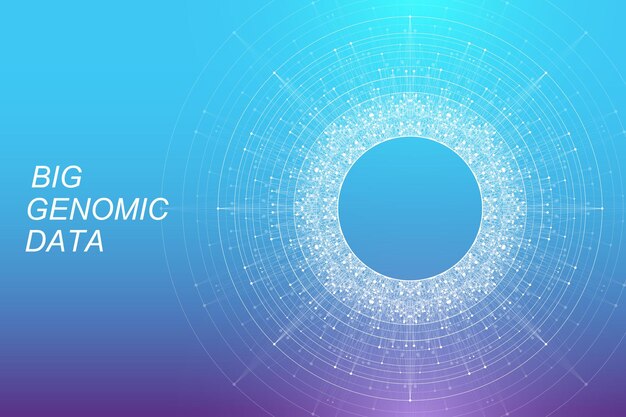 BIG
GENOMIC
DATA