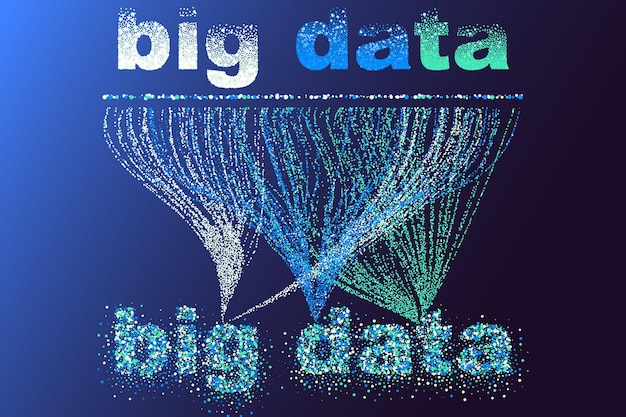 big data

big data