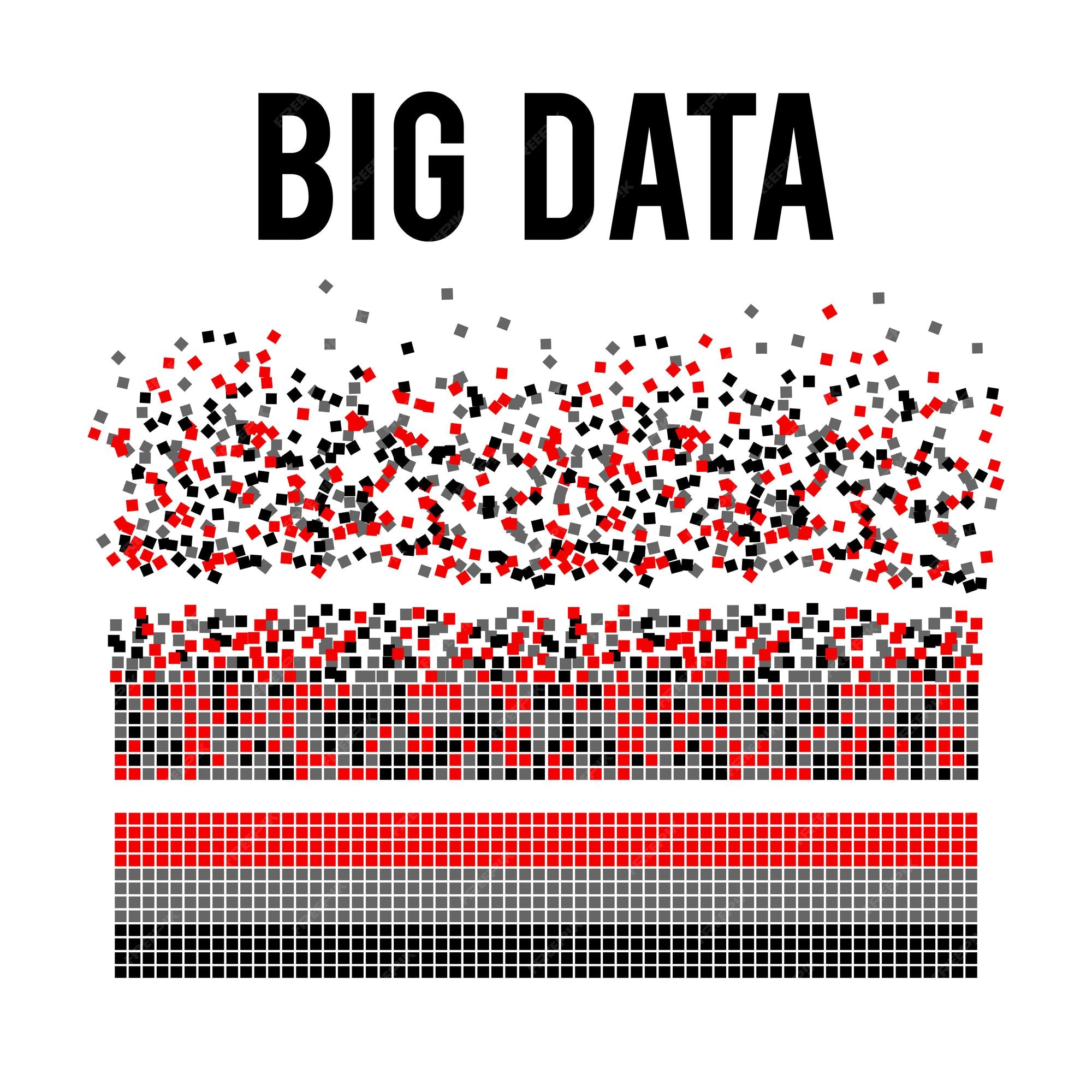 BIG DATA