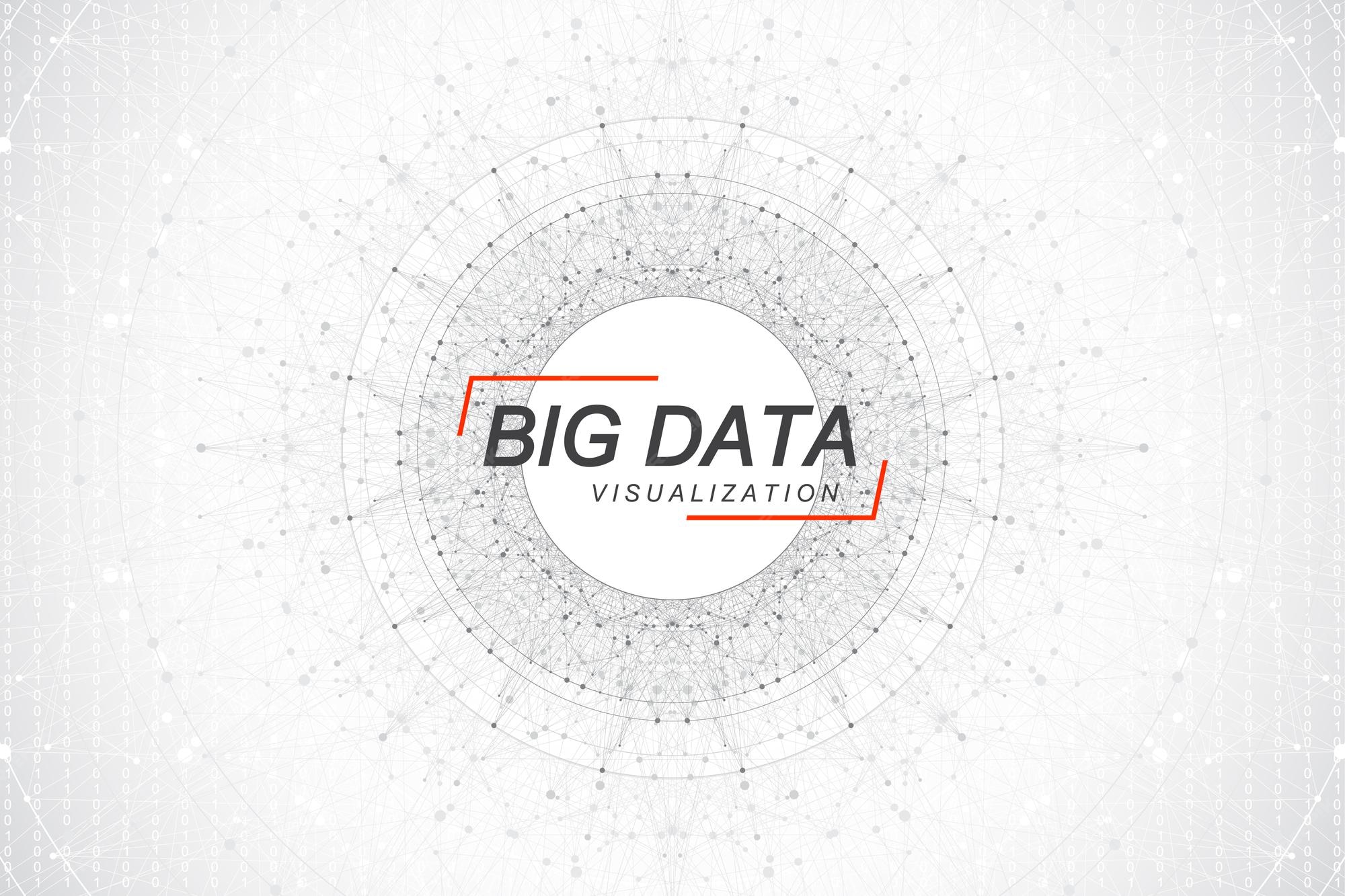 BIG DATA
VISUALIZATION