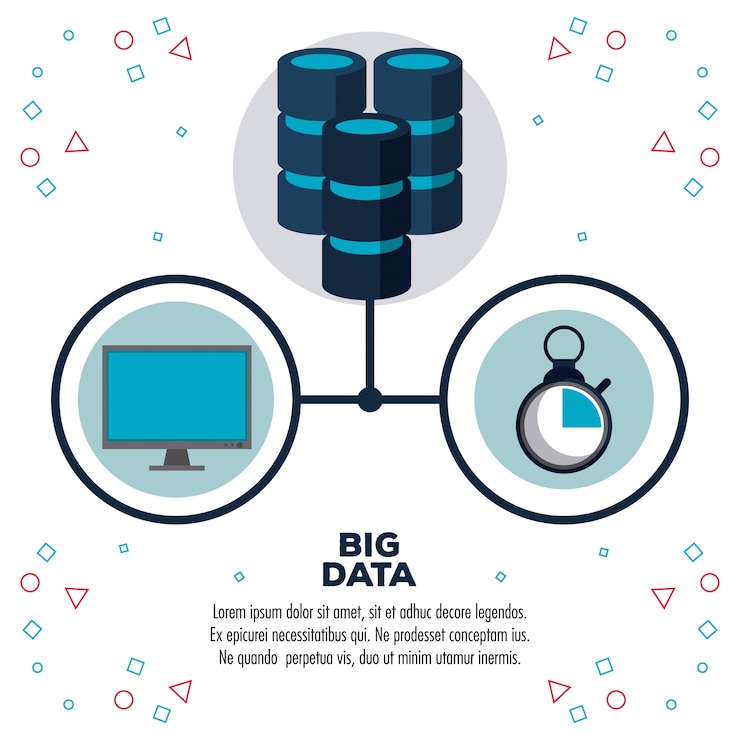 BIG
DATA

Lorem ipsum dolor sit amet, sit et adhuc decore legendos. Ex epicurei necessitatibus qui. Ne prodesset conceptam ius. Ne quando perpetua vis, duo ut minim utamur inermis.