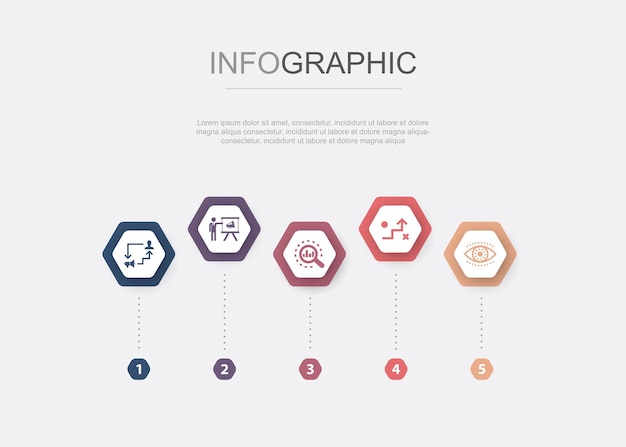 INFOGRAPHIC

Lorem ipsum dolor sit amet, consectetur, incididunt ut labore et dolore magna aliqua consectetur, incididunt ut labore et dolore magna aliqua-consectetur, incididunt ut labore et dolore magna aliqua

1

2

3

4

5