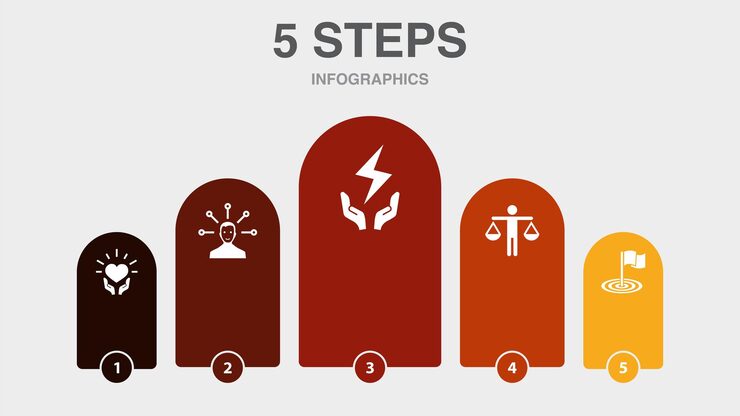 5 STEPS

INFOGRAPHICS

1

2

3

4

5