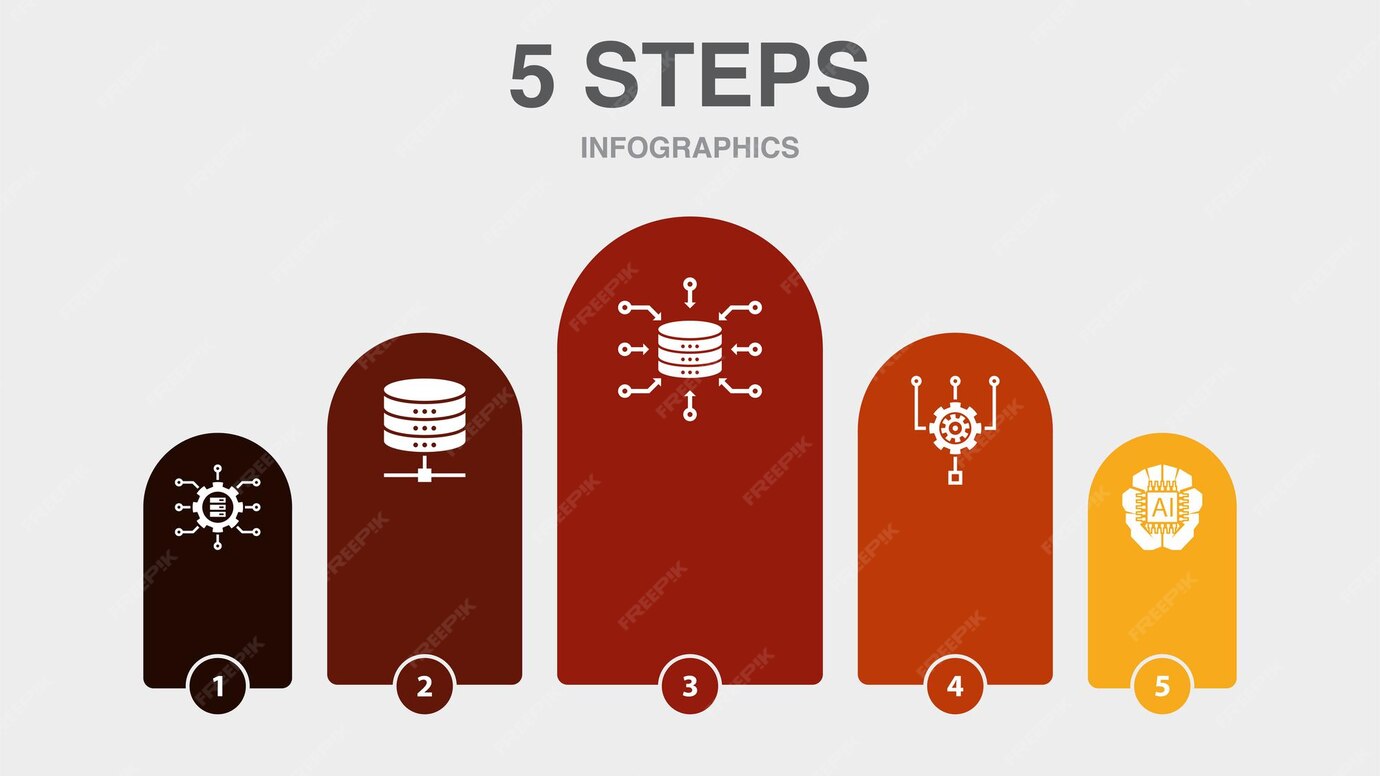 5 STEPS

INFOGRAPHICS

AI

1

2

3

4

5

FREEPIK