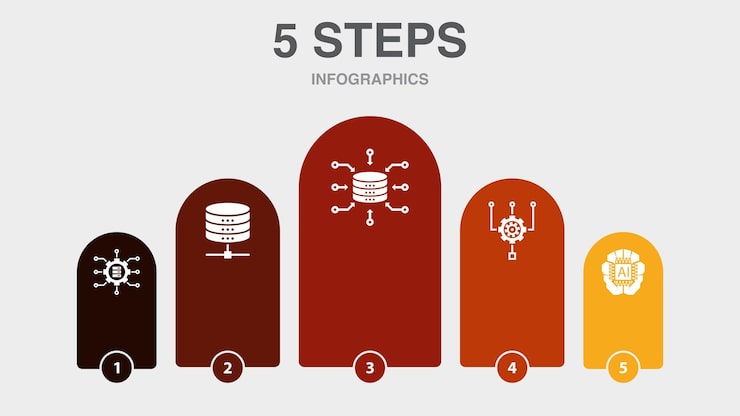 5 STEPS
INFOGRAPHICS

AI

1
2
3
4
5