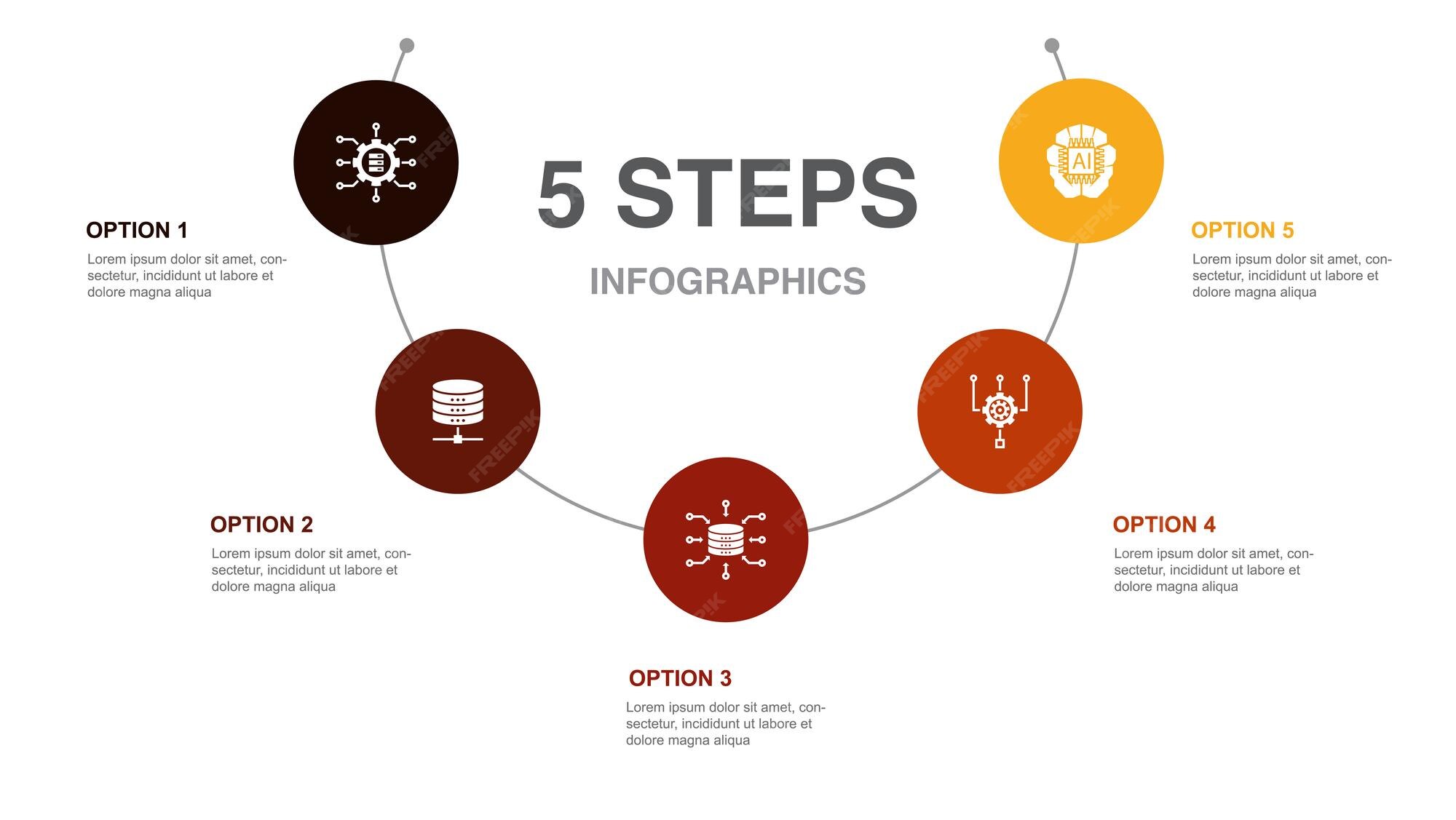 5 STEPS

INFOGRAPHICS

OPTION 1
Lorem ipsum dolor sit amet, consectetur, incididunt ut labore et dolore magna aliqua

OPTION 2
Lorem ipsum dolor sit amet, consectetur, incididunt ut labore et dolore magna aliqua

OPTION 3
Lorem ipsum dolor sit amet, consectetur, incididunt ut labore et dolore magna aliqua

OPTION 4
Lorem ipsum dolor sit amet, consectetur, incididunt ut labore et dolore magna aliqua

OPTION 5
Lorem ipsum dolor sit amet, consectetur, incididunt ut labore et dolore magna aliqua

AI

FREEPIK