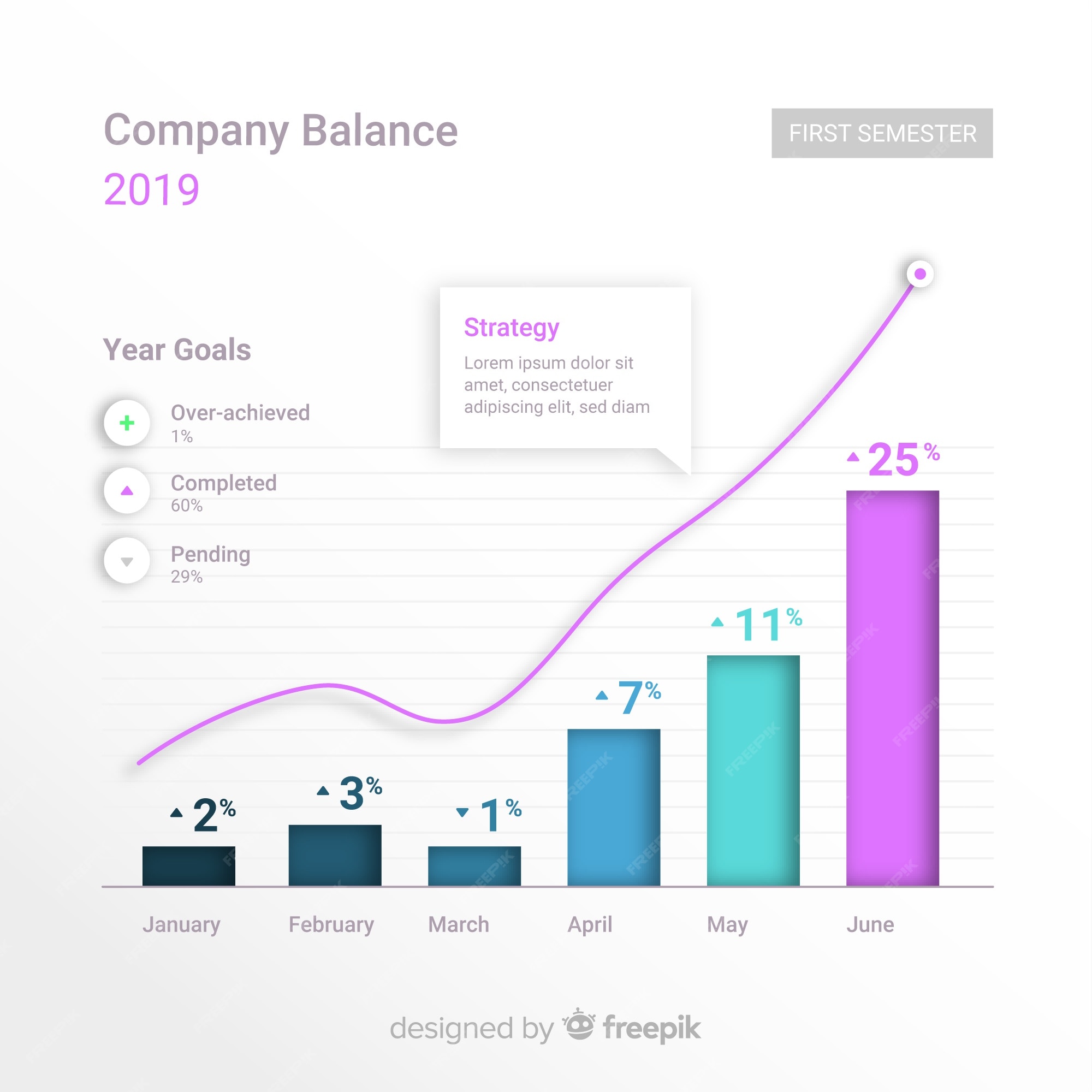 Company Balance
2019

FIRST SEMESTER

Year Goals

Over-achieved
1%

Completed
60%

Pending
29%

Strategy
Lorem ipsum dolor sit amet, consectetuer adipiscing elit, sed diam

2%
3%
1%
7%
11%
25%

January
February
March
April
May
June

designed by freepik