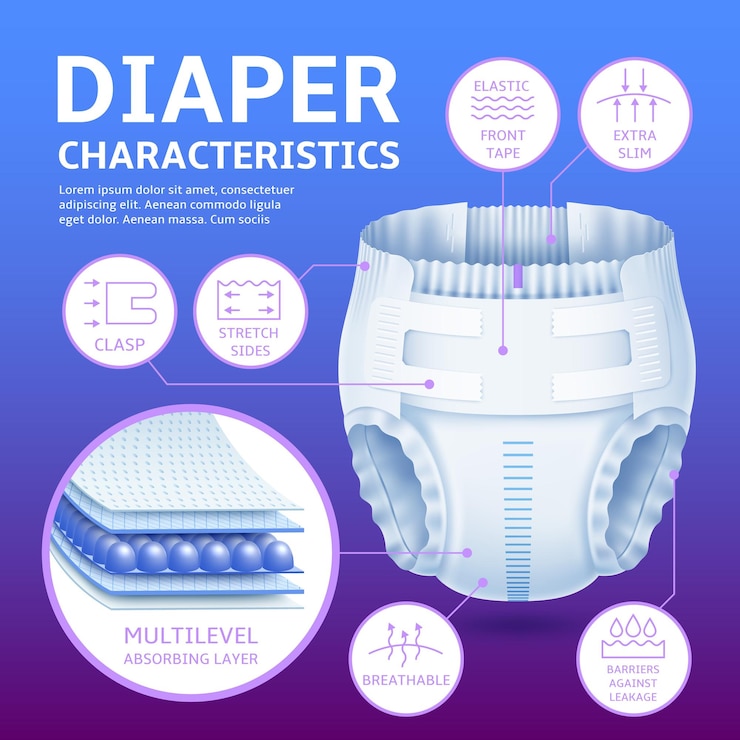 DIAPER
CHARACTERISTICS

Lorem ipsum dolor sit amet, consectetuer adipiscing elit. Aenean commodo ligula eget dolor. Aenean massa. Cum sociis

ELASTIC
FRONT TAPE

EXTRA SLIM

CLASP

STRETCH SIDES

MULTILEVEL
ABSORBING LAYER

BREATHABLE

BARRIERS AGAINST LEAKAGE