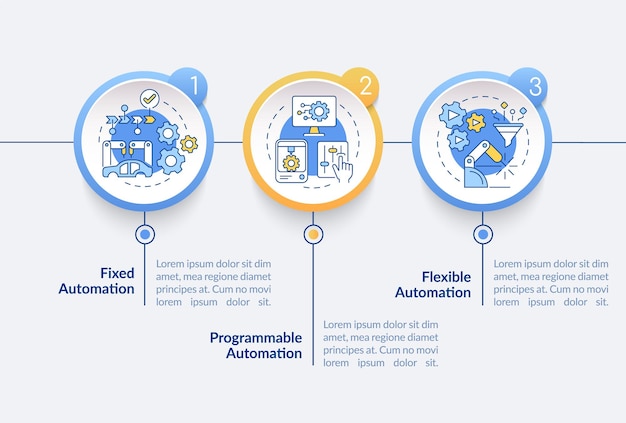 1

2

3

Fixed Automation

Lorem ipsum dolor sit dim amet, mea regione diamet principes at. Cum no movi lorem ipsum dolor sit.

Programmable Automation

Lorem ipsum dolor sit dim amet, mea regione diamet principes at. Cum no movi lorem ipsum dolor sit.

Flexible Automation

Lorem ipsum dolor sit dim amet, mea regione diamet principes at. Cum no movi lorem ipsum dolor sit.