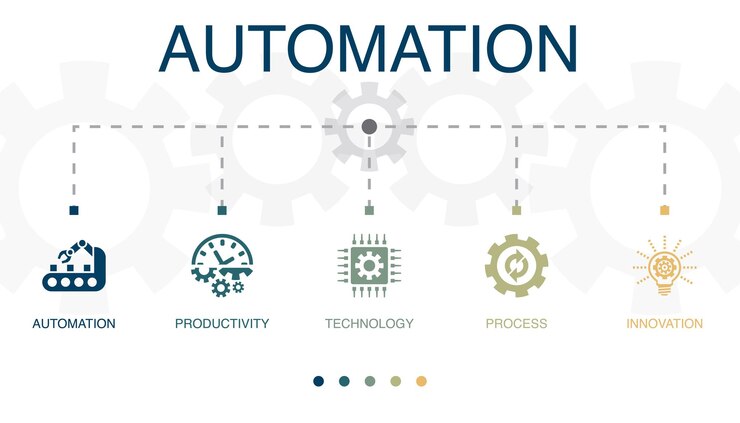 AUTOMATION

AUTOMATION

PRODUCTIVITY

TECHNOLOGY

PROCESS

INNOVATION