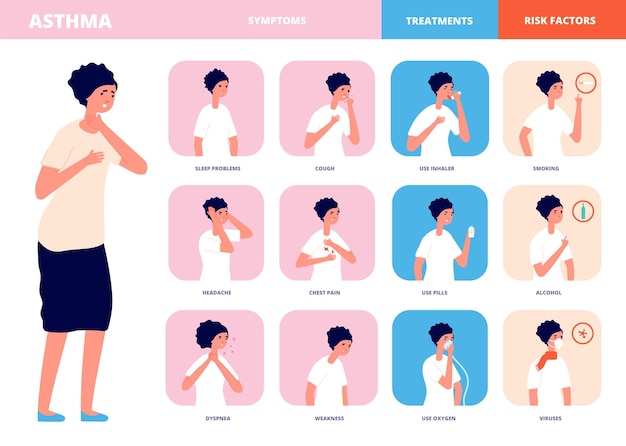 ASTHMA

SYMPTOMS

TREATMENTS

RISK FACTORS

SLEEP PROBLEMS

COUGH

USE INHALER

SMOKING

HEADACHE

CHEST PAIN

USE PILLS

ALCOHOL

DYSPNEA

WEAKNESS

USE OXYGEN

VIRUSES